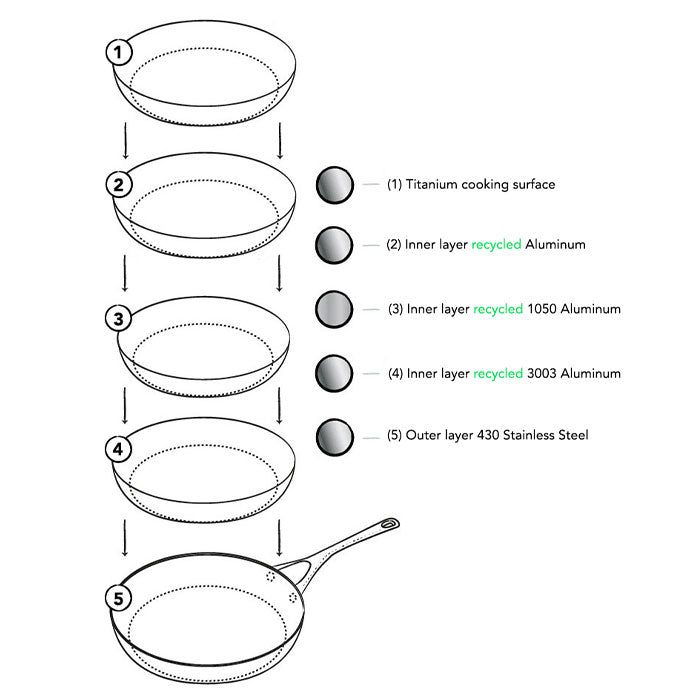 1

2

3

4

5

(1) Titanium cooking surface

(2) Inner layer recycled Aluminum

(3) Inner layer recycled 1050 Aluminum

(4) Inner layer recycled 3003 Aluminum

(5) Outer layer 430 Stainless Steel